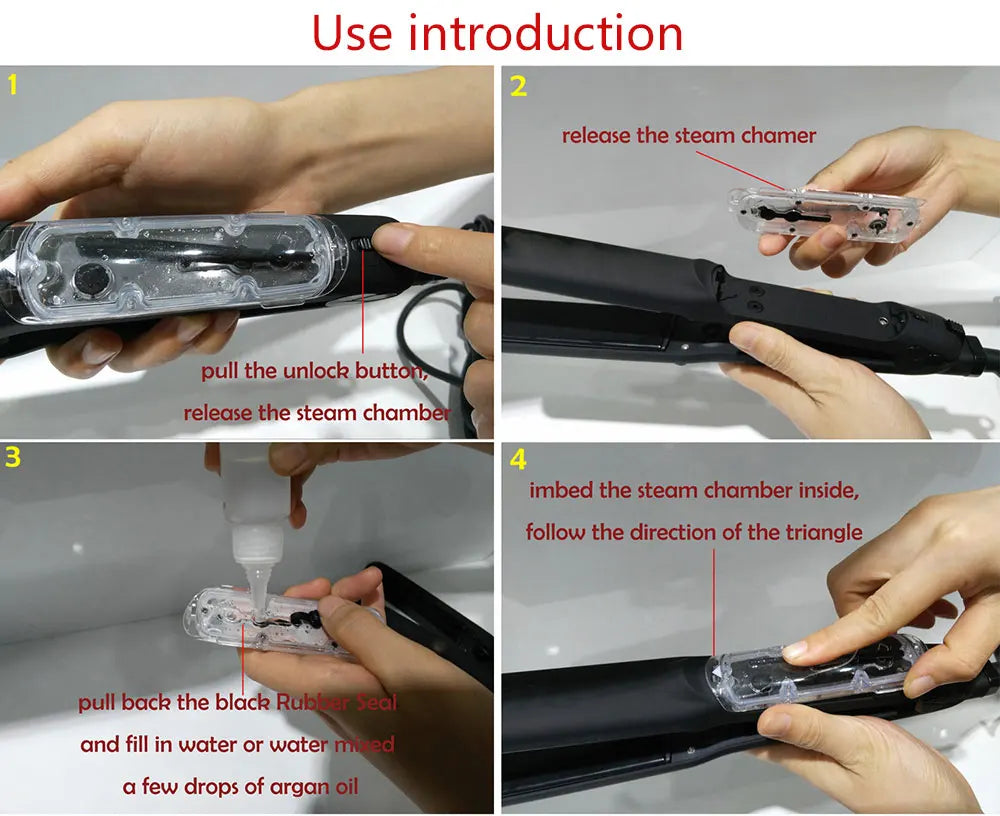 Use introduction

1

pull the unlock button,

release the steam chamber

2

release the steam chamer

3

pull back the black Rubber Seal

and fill in water or water mixed

a few drops of argan oil

4

imbed the steam chamber inside,

follow the direction of the triangle